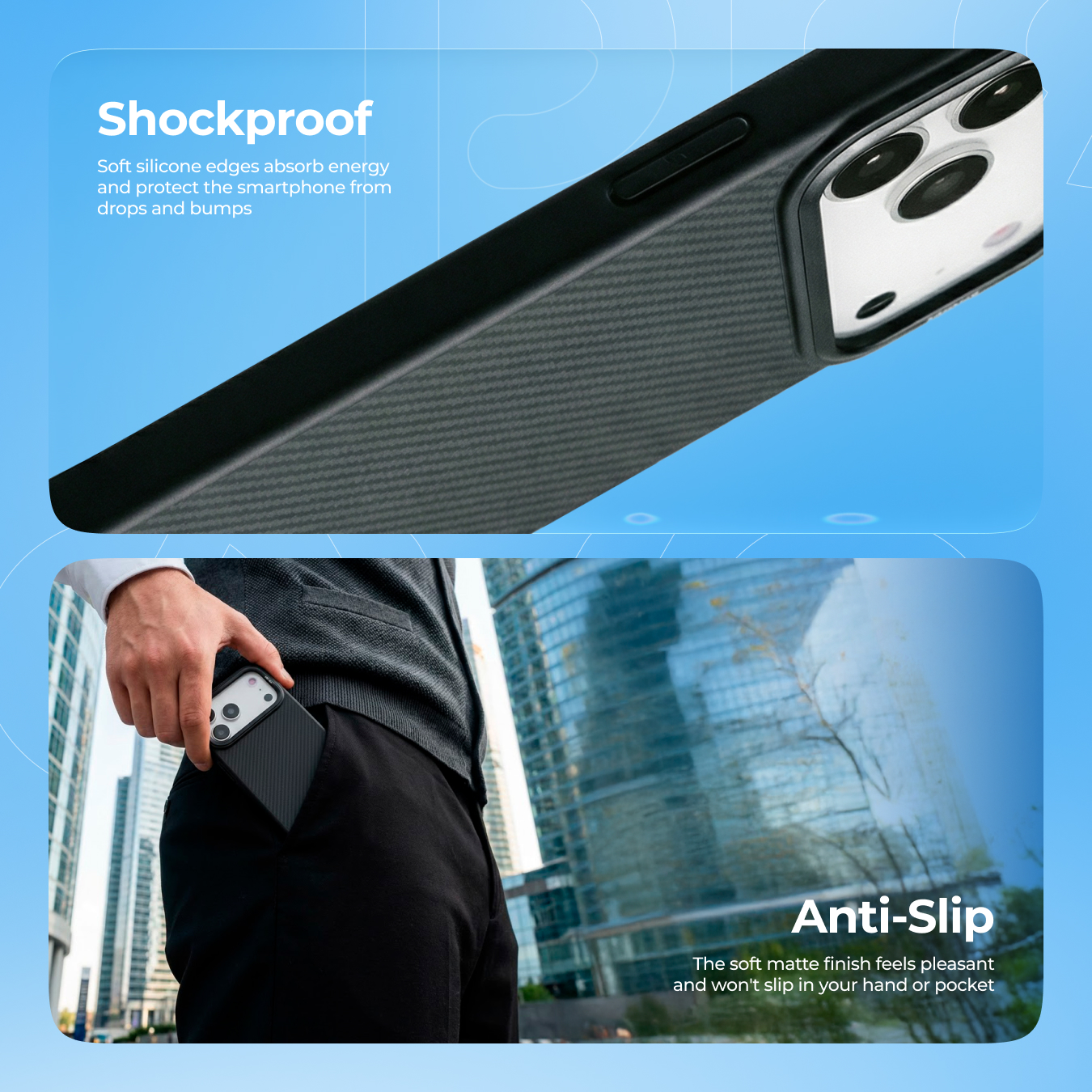 Shockproof

Soft silicone edges absorb energy and protect the smartphone from drops and bumps

Anti-Slip

The soft matte finish feels pleasant and won't slip in your hand or pocket